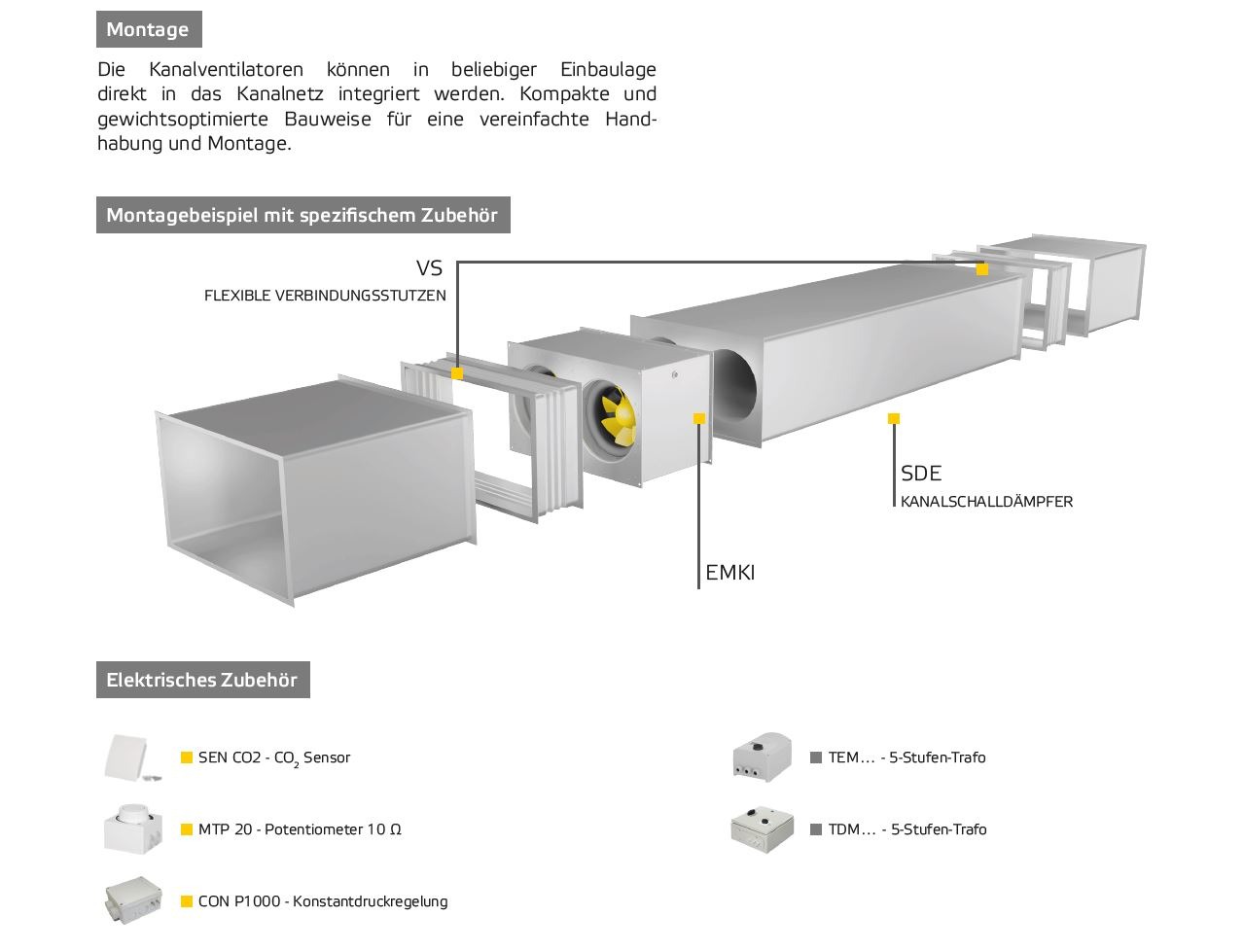 Montage

Die Kanalventilatoren können in beliebiger Einbaulage direkt in das Kanalnetz integriert werden. Kompakte und gewichtsoptimierte Bauweise für eine vereinfachte Handhabung und Montage.

Montagebeispiel mit spezifischem Zubehör

VS
FLEXIBLE VERBINDUNGSSTUTZEN

SDE
KANALSCHALLDÄMPFER

EMKI

Elektrisches Zubehör

SEN CO2 - $CO_2$ Sensor

MTP 20 - Potentiometer 10 Ω

CON P1000 - Konstantdruckregelung

TEM... - 5-Stufen-Trafo

TDM... - 5-Stufen-Trafo