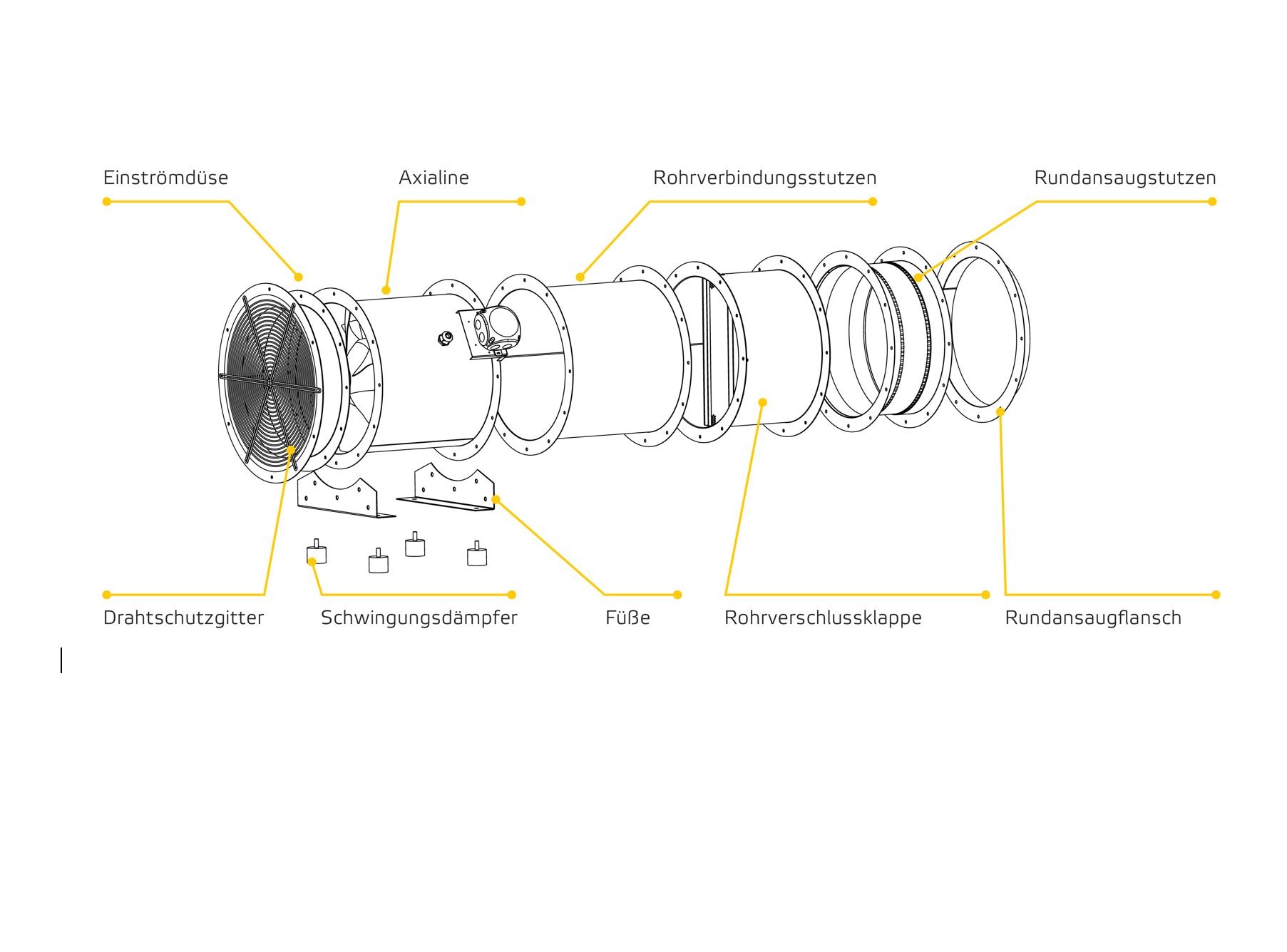 Einströmdüse
Axialine
Rohrverbindungsstutzen
Rundansaugstutzen

Drahtschutzgitter
Schwingungsdämpfer
Füße
Rohrverschlussklappe
Rundansaugflansch